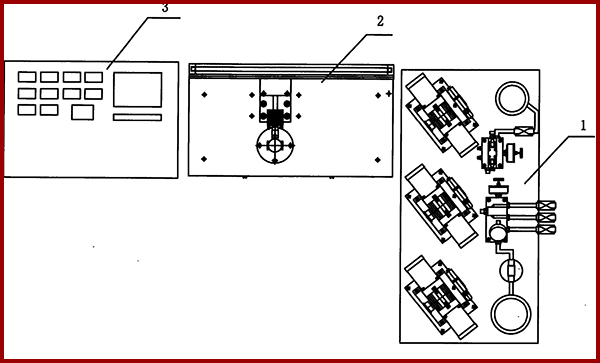 3

2

1